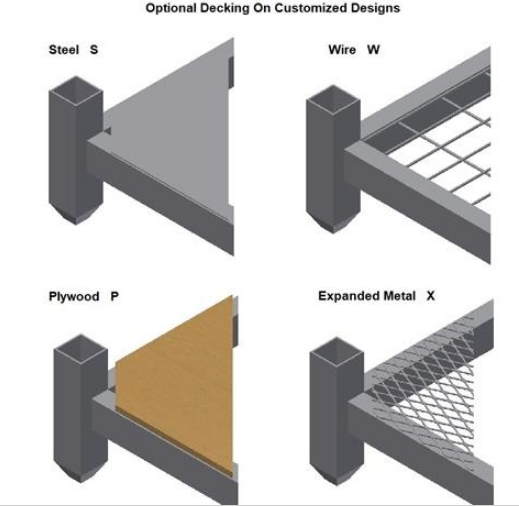 Optional Decking On Customized Designs

Steel S

Wire W

Plywood P

Expanded Metal X