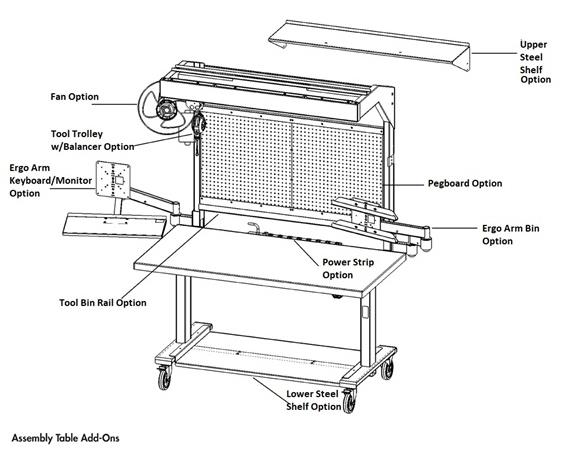 Upper Steel Shelf Option

Fan Option

Tool Trolley w/Balancer Option

Ergo Arm Keyboard/Monitor Option

Pegboard Option

Ergo Arm Bin Option

Power Strip Option

Tool Bin Rail Option

Lower Steel Shelf Option

Assembly Table Add-Ons